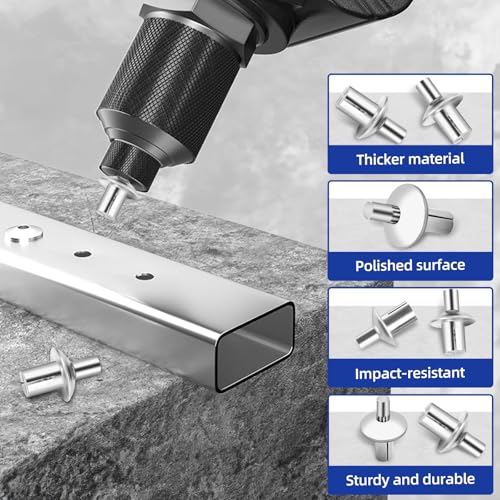 Thicker material

Polished surface

Impact-resistant

Sturdy and durable