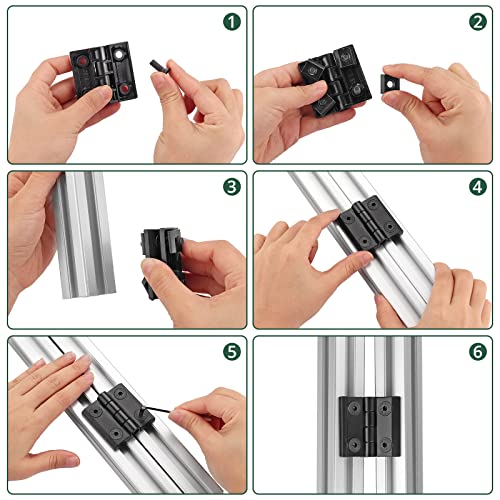 1
2
3
4
5
6