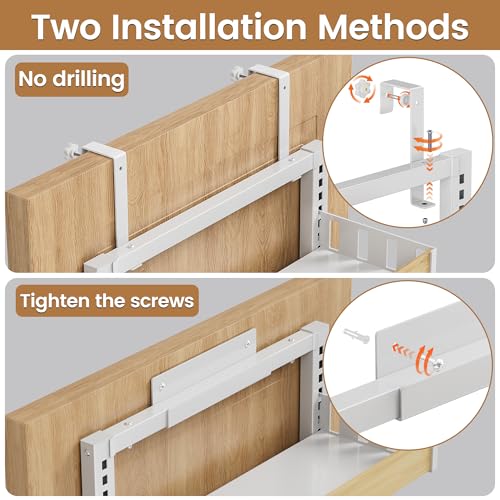 Two Installation Methods

No drilling

Tighten the screws