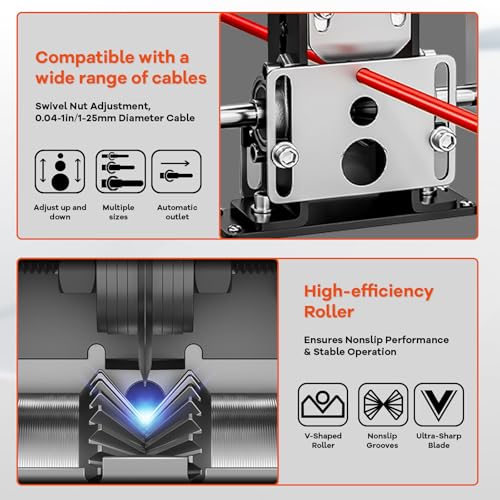 Compatible with a wide range of cables

Swivel Nut Adjustment, 0.04-1in/1-25mm Diameter Cable

Adjust up and down

Multiple sizes

Automatic outlet

High-efficiency Roller

Ensures Nonslip Performance & Stable Operation

V-Shaped Roller

Nonslip Grooves

Ultra-Sharp Blade