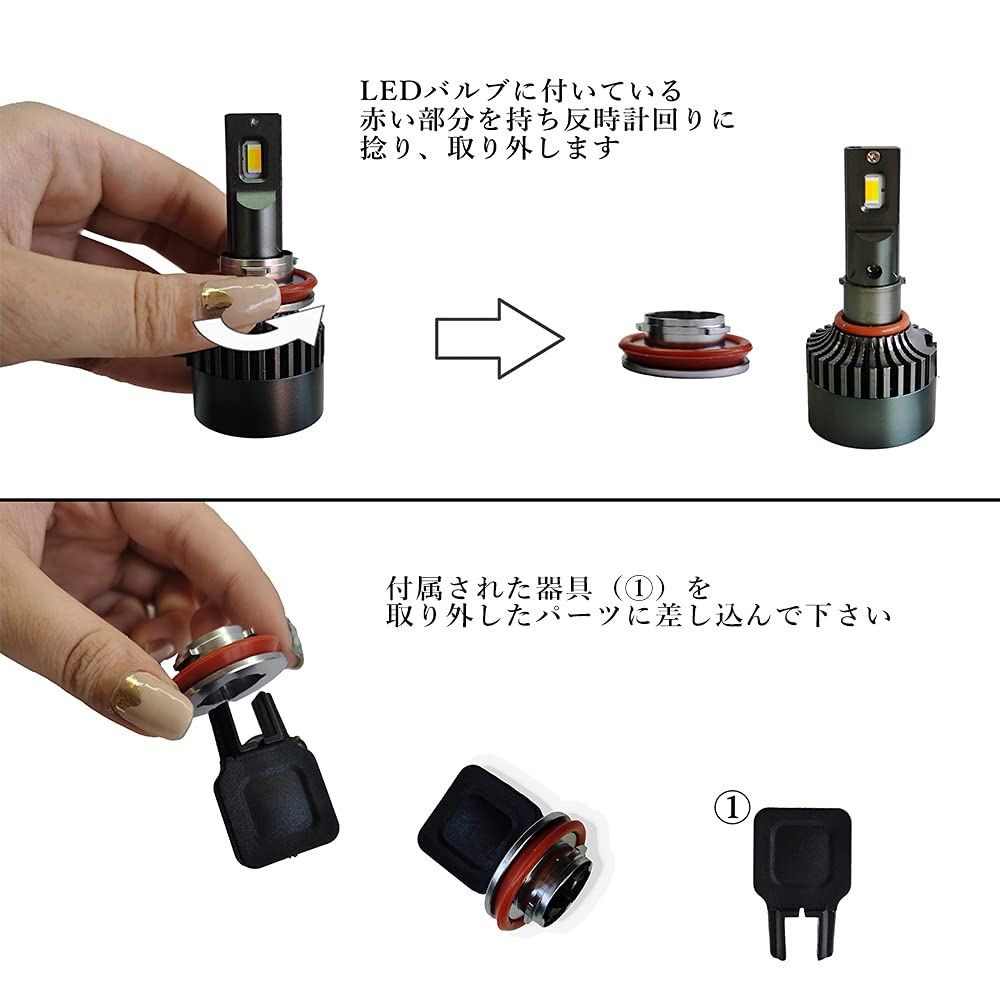 LEDバルブに付いている
赤い部分を持ち反時計回りに
捻り、取り外します

付属された器具（①）を
取り外したパーツに差し込んで下さい

①