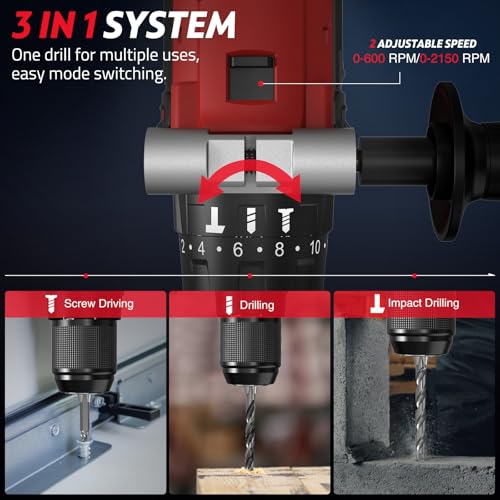 3 IN 1 SYSTEM
One drill for multiple uses, easy mode switching.

2 ADJUSTABLE SPEED
0-600 RPM/0-2150 RPM

2 • 4 • 6 • 8 • 10 •

Screw Driving

Drilling

Impact Drilling