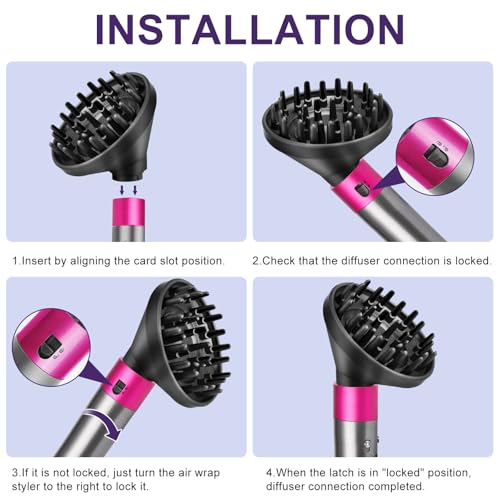 INSTALLATION

1.Insert by aligning the card slot position.

2.Check that the diffuser connection is locked.

3.If it is not locked, just turn the air wrap styler to the right to lock it.

4.When the latch is in "locked" position, diffuser connection completed.