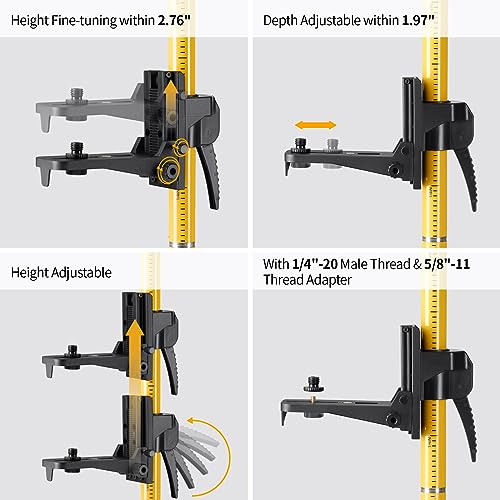 Height Fine-tuning within 2.76"

Depth Adjustable within 1.97"

Height Adjustable

With 1/4"-20 Male Thread & 5/8"-11 Thread Adapter