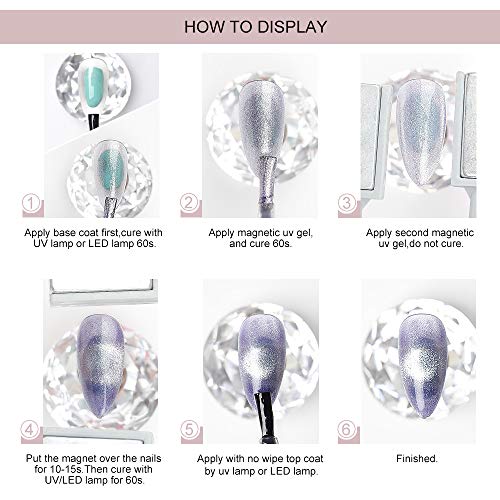 HOW TO DISPLAY

1

Apply base coat first,cure with UV lamp or LED lamp 60s.

2

Apply magnetic uv gel, and cure 60s.

3

Apply second magnetic uv gel,do not cure.

4

Put the magnet over the nails for 10-15s.Then cure with UV/LED lamp for 60s.

5

Apply with no wipe top coat by uv lamp or LED lamp.

6

Finished.