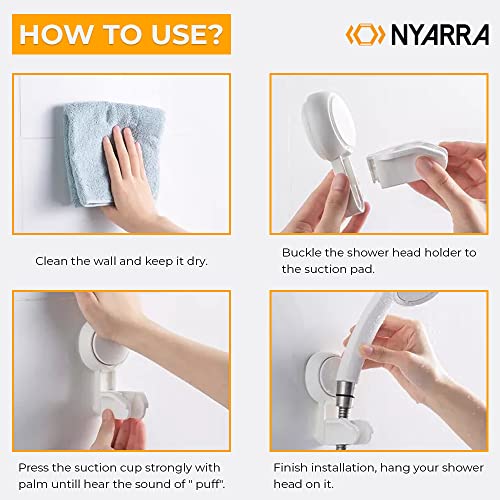 HOW TO USE?

NYARRA

Clean the wall and keep it dry.

Buckle the shower head holder to the suction pad.

Press the suction cup strongly with palm untill hear the sound of " puff".

Finish installation, hang your shower head on it.