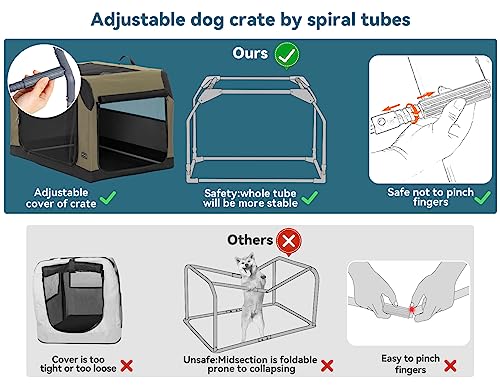 Adjustable dog crate by spiral tubes

Ours

Adjustable cover of crate

Safety:whole tube will be more stable

Safe not to pinch fingers

Others

Cover is too tight or too loose

Unsafe:Midsection is foldable prone to collapsing

Easy to pinch fingers