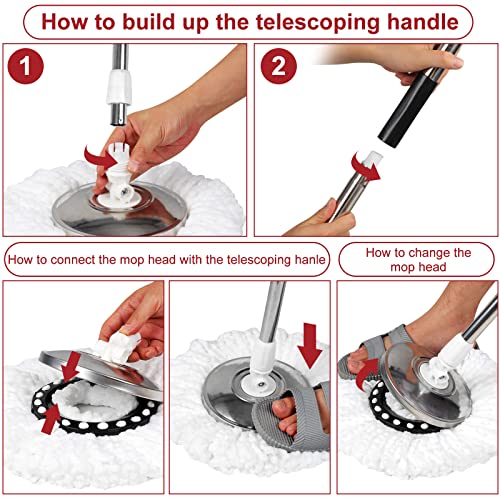 How to build up the telescoping handle

1

2

How to connect the mop head with the telescoping hanle

How to change the mop head