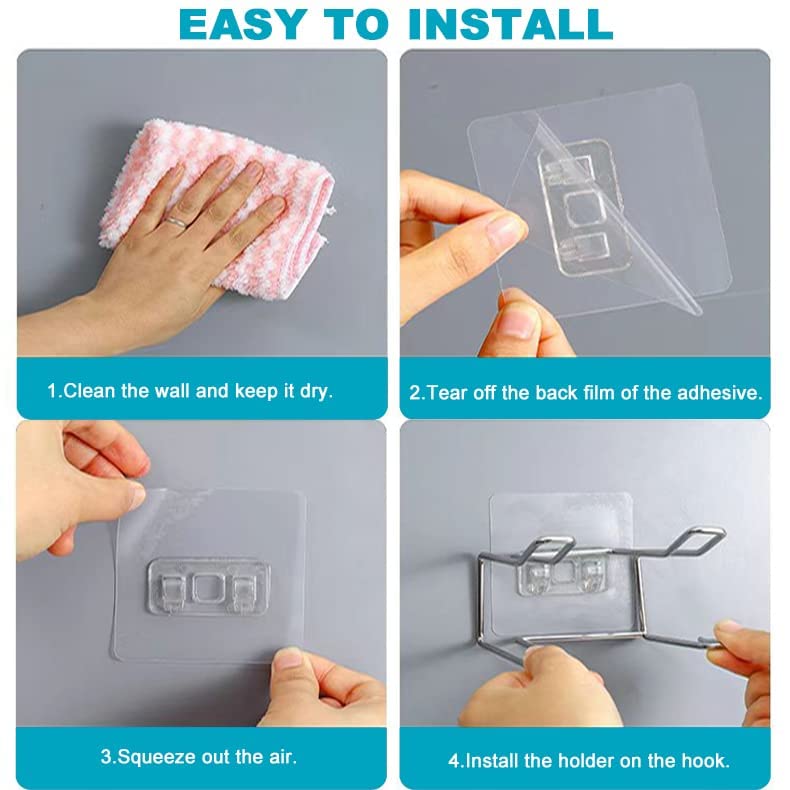 EASY TO INSTALL

1.Clean the wall and keep it dry.

2.Tear off the back film of the adhesive.

3.Squeeze out the air.

4.Install the holder on the hook.