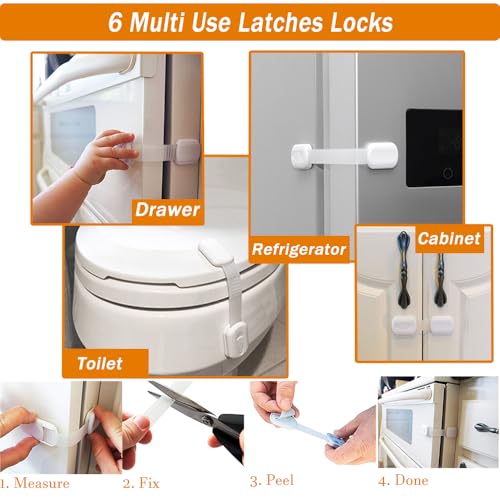 6 Multi Use Latches Locks

Drawer

Refrigerator

Cabinet

Toilet

1. Measure

2. Fix

3. Peel

4. Done