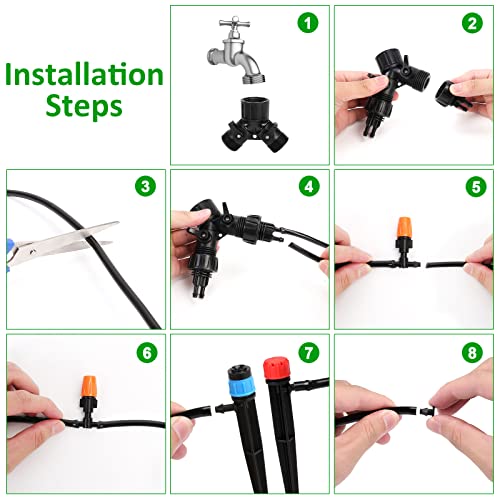 Installation Steps

1

2

3

4

5

6

7

8