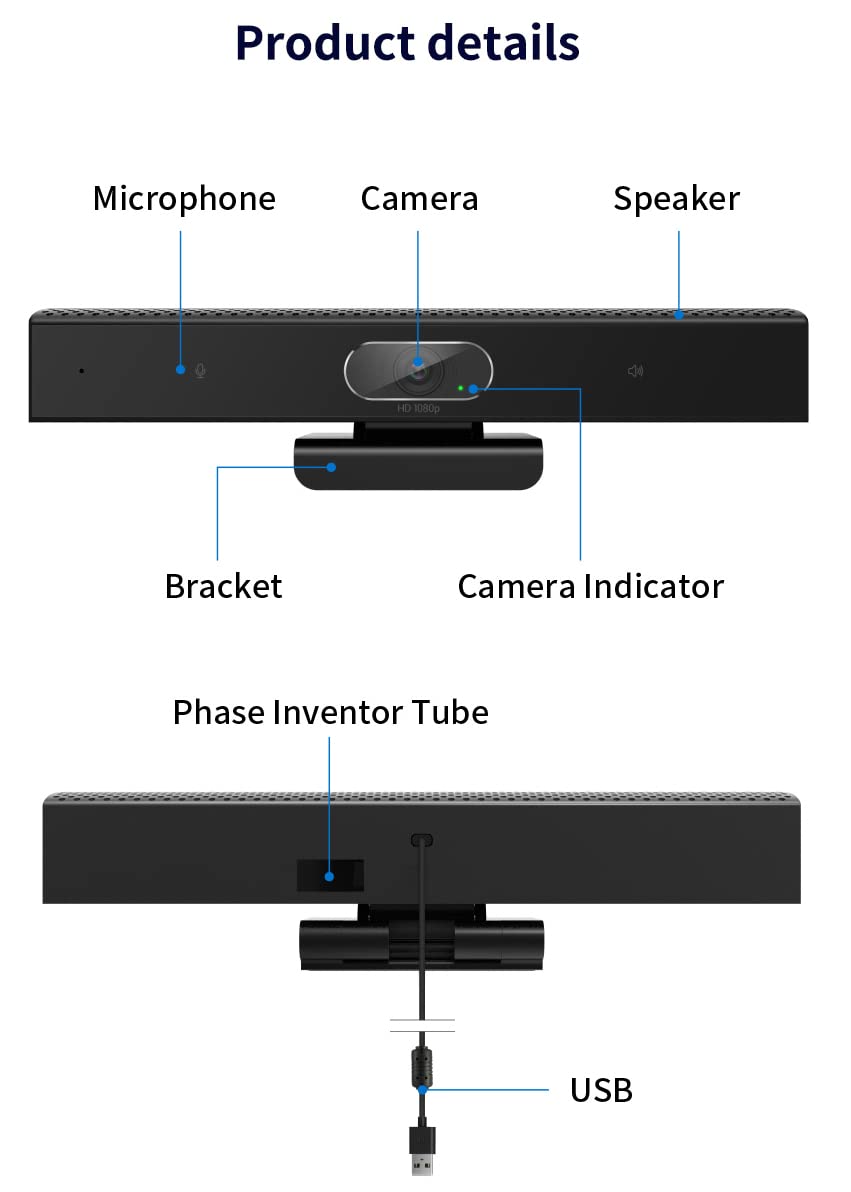 Product details

Microphone

Camera

Speaker

HD 1080p

Bracket

Camera Indicator

Phase Inventor Tube

USB