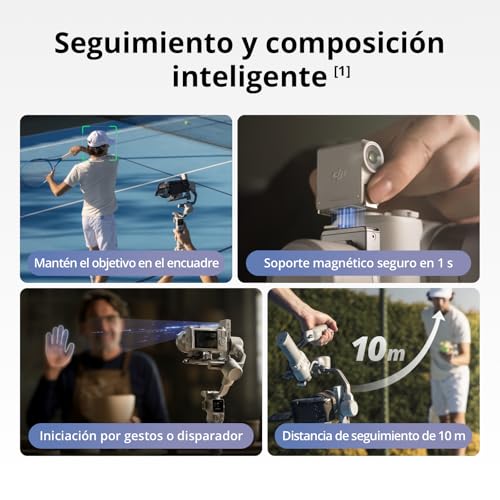 Seguimiento y composición inteligente [1]

Mantén el objetivo en el encuadre

Soporte magnético seguro en 1 s

Iniciación por gestos o disparador

10m

Distancia de seguimiento de 10 m