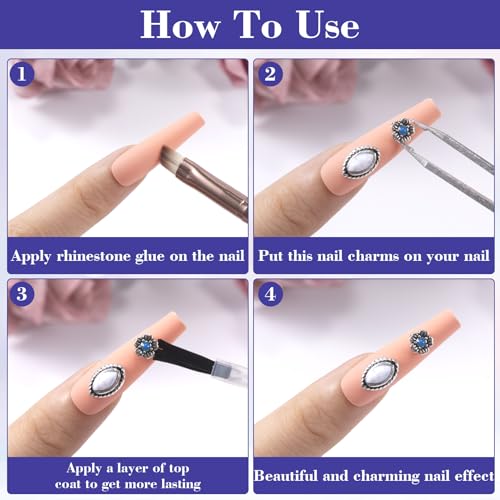 How To Use

1

Apply rhinestone glue on the nail

2

Put this nail charms on your nail

3

Apply a layer of top coat to get more lasting

4

Beautiful and charming nail effect