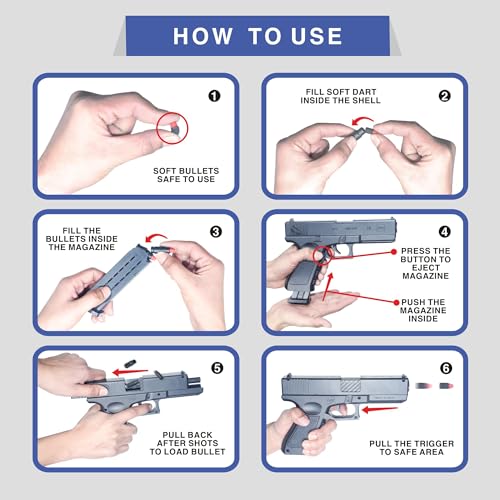 HOW TO USE

1
SOFT BULLETS SAFE TO USE

2
FILL SOFT DART INSIDE THE SHELL

3
FILL THE BULLETS INSIDE THE MAGAZINE

4
PRESS THE BUTTON TO EJECT MAGAZINE
PUSH THE MAGAZINE INSIDE

5
PULL BACK AFTER SHOTS TO LOAD BULLET

6
PULL THE TRIGGER TO SAFE AREA