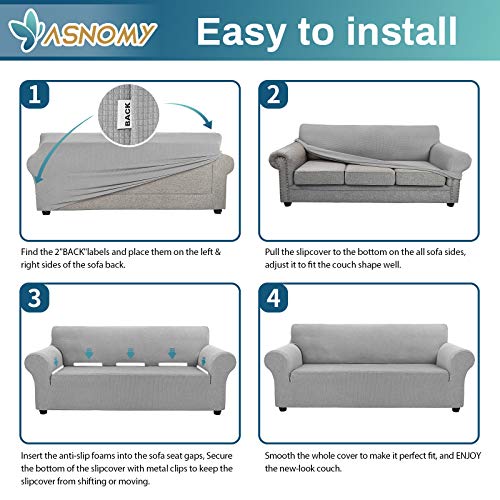 ASNOMY Easy to install

1

BACK

Find the 2"BACK"labels and place them on the left & right sides of the sofa back.

2

Pull the slipcover to the bottom on the all sofa sides, adjust it to fit the couch shape well.

3

Insert the anti-slip foams into the sofa seat gaps, Secure the bottom of the slipcover with metal clips to keep the slipcover from shifting or moving.

4

Smooth the whole cover to make it perfect fit, and ENJOY the new-look couch.