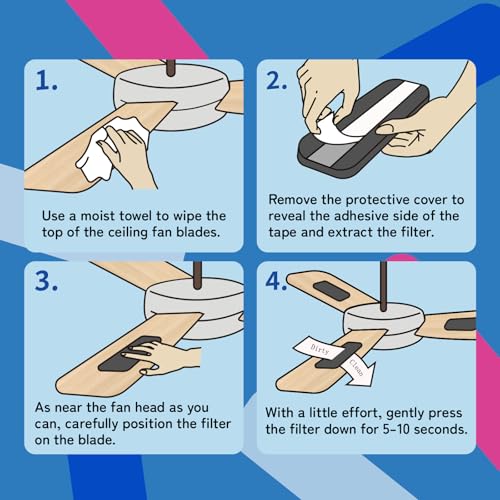 1.

Use a moist towel to wipe the top of the ceiling fan blades.

2.

Remove the protective cover to reveal the adhesive side of the tape and extract the filter.

3.

As near the fan head as you can, carefully position the filter on the blade.

4.

Dirty

Clean

With a little effort, gently press the filter down for 5-10 seconds.