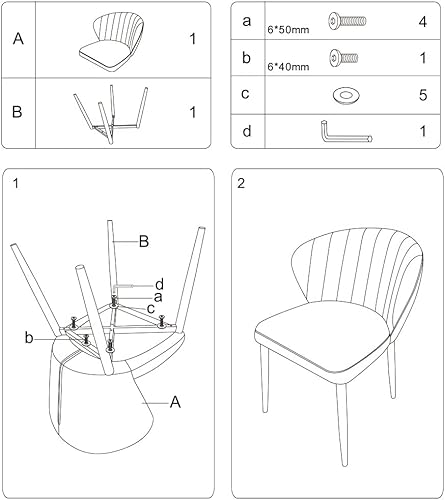 | A | | 1 |
|---|---|---|
| B | | 1 |

| a | 6*50mm | 4 |
|---|---|---|
| b | 6*40mm | 1 |
| c | | 5 |
| d | | 1 |

1

B

d

a

c

b

A

2