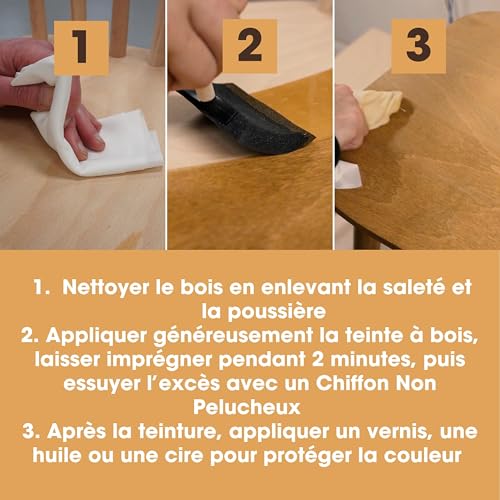 1

2

3

1. Nettoyer le bois en enlevant la saleté et la poussière
2. Appliquer généreusement la teinte à bois, laisser imprégner pendant 2 minutes, puis essuyer l'excès avec un Chiffon Non Pelucheux
3. Après la teinture, appliquer un vernis, une huile ou une cire pour protéger la couleur