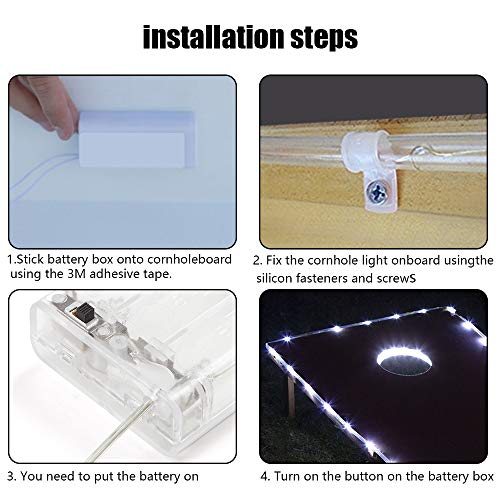 installation steps

1.Stick battery box onto cornholeboard using the 3M adhesive tape.

2. Fix the cornhole light onboard usingthe silicon fasteners and screwS

3. You need to put the battery on

4. Turn on the button on the battery box