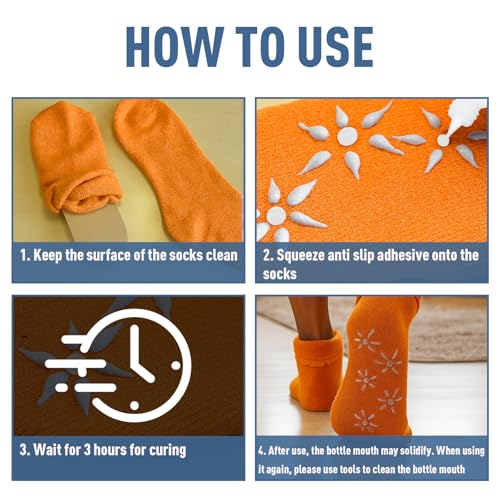 HOW TO USE

1. Keep the surface of the socks clean

2. Squeeze anti slip adhesive onto the socks

3. Wait for 3 hours for curing

4. After use, the bottle mouth may solidify. When using it again, please use tools to clean the bottle mouth