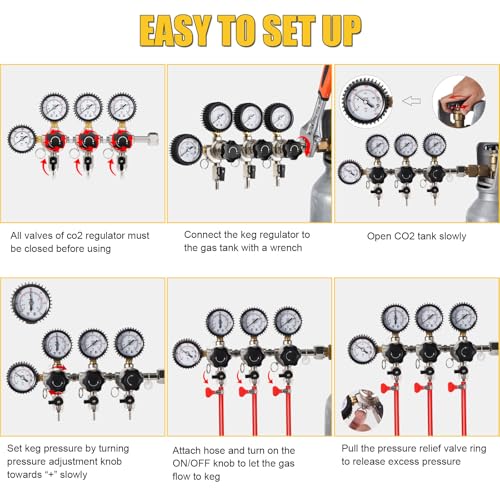 EASY TO SET UP

All valves of co2 regulator must be closed before using

Connect the keg regulator to the gas tank with a wrench

Open CO2 tank slowly

Set keg pressure by turning pressure adjustment knob towards "+" slowly

Attach hose and turn on the ON/OFF knob to let the gas flow to keg

Pull the pressure relief valve ring to release excess pressure