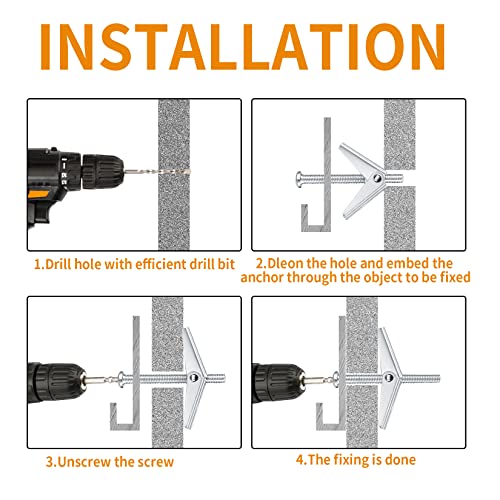 INSTALLATION

1.Drill hole with efficient drill bit

2.Dleon the hole and embed the anchor through the object to be fixed

3.Unscrew the screw

4.The fixing is done