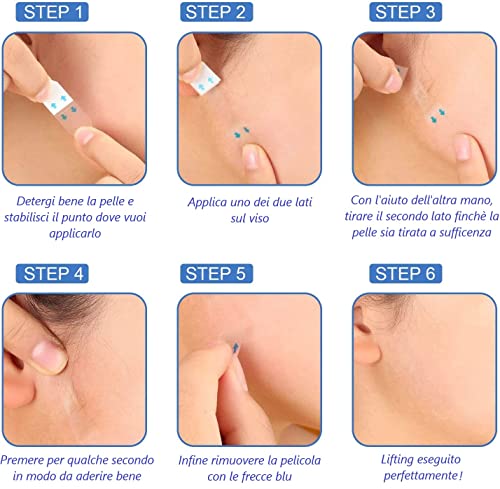 STEP 1

Detergi bene la pelle e stabilisci il punto dove vuoi applicarlo

STEP 2

Applica uno dei due lati sul viso

STEP 3

Con l'aiuto dell'altra mano, tirare il secondo lato finchè la pelle sia tirata a sufficenza

STEP 4

Premere per qualche secondo in modo da aderire bene

STEP 5

Infine rimuovere la pelicola con le frecce blu

STEP 6

Lifting eseguito perfettamente!