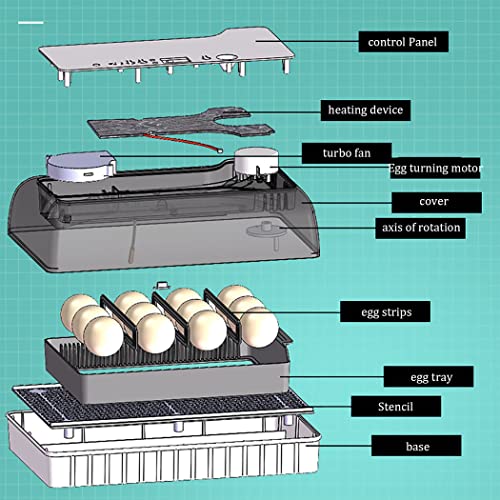 control Panel

heating device

turbo fan

Egg turning motor

cover

axis of rotation

egg strips

egg tray

Stencil

base