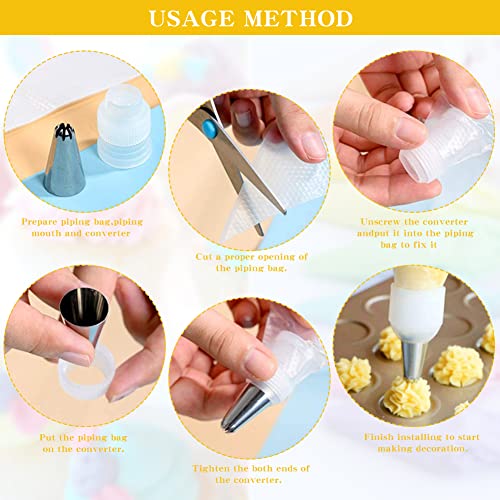 USAGE METHOD

Prepare piping bag,piping mouth and converter

Cut a proper opening of the piping bag.

Unscrew the converter andput it into the piping bag to fix it

Put the piping bag on the converter.

Tighten the both ends of the converter.

Finish installing to start making decoration.