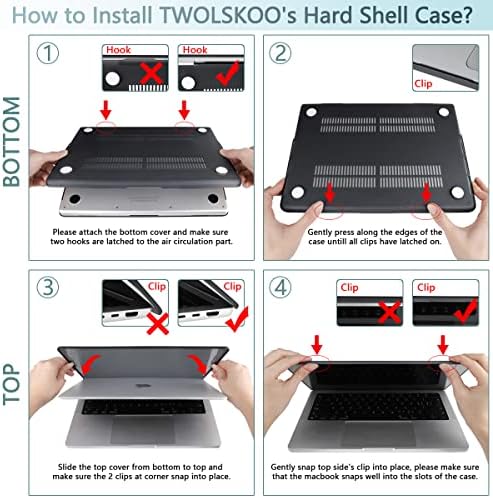 How to Install TWOLSKOO's Hard Shell Case?

BOTTOM

①

Hook

Hook

Please attach the bottom cover and make sure two hooks are latched to the air circulation part.

②

Clip

Gently press along the edges of the case untill all clips have latched on.

TOP

③

Clip

Clip

Slide the top cover from bottom to top and make sure the 2 clips at corner snap into place.

④

Clip

Clip

Gently snap top side's clip into place, please make sure that the macbook snaps well into the slots of the case.