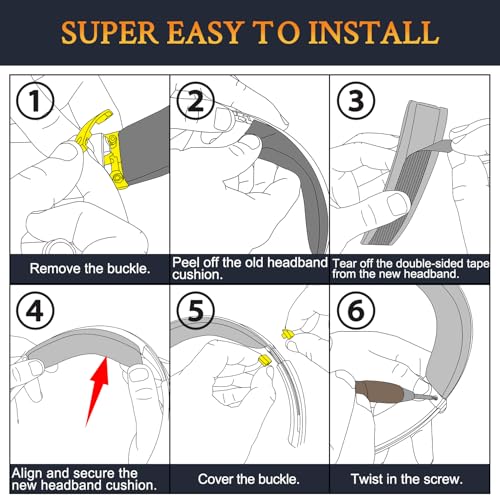 SUPER EASY TO INSTALL

1

Remove the buckle.

2

Peel off the old headband cushion.

3

Tear off the double-sided tape from the new headband.

4

Align and secure the new headband cushion.

5

Cover the buckle.

6

Twist in the screw.