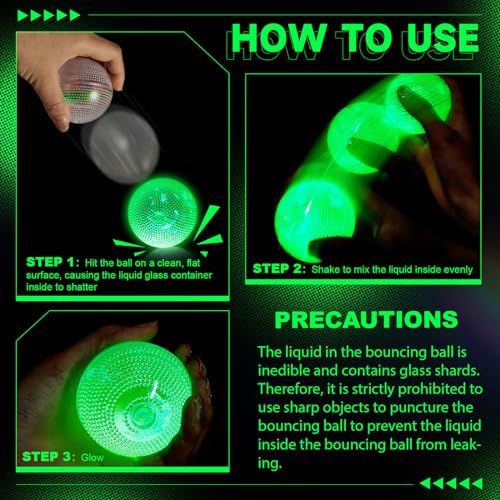 HOW TO USE

STEP 1: Hit the ball on a clean, flat surface, causing the liquid glass container inside to shatter

STEP 2: Shake to mix the liquid inside evenly

STEP 3: Glow

PRECAUTIONS

The liquid in the bouncing ball is inedible and contains glass shards. Therefore, it is strictly prohibited to use sharp objects to puncture the bouncing ball to prevent the liquid inside the bouncing ball from leaking.