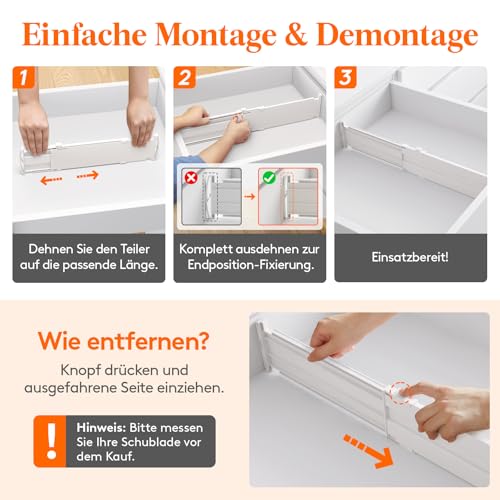 Einfache Montage & Demontage

1
Dehnen Sie den Teiler auf die passende Länge.

2
Komplett ausdehnen zur Endposition-Fixierung.

3
Einsatzbereit!

Wie entfernen?

Knopf drücken und ausgefahrene Seite einziehen.

!
Hinweis: Bitte messen Sie Ihre Schublade vor dem Kauf.