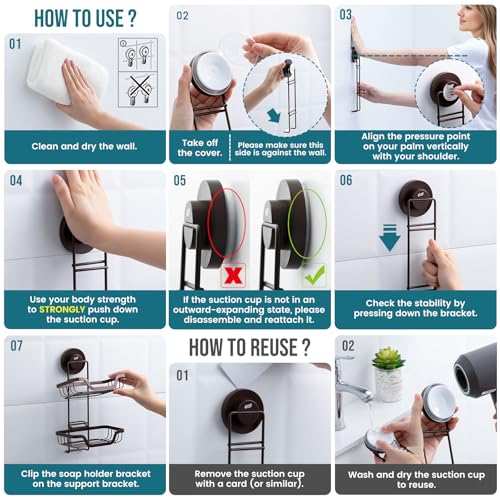 HOW TO USE ?

01

Clean and dry the wall.

02

Take off the cover.

Please make sure this side is against the wall.

03

Align the pressure point on your palm vertically with your shoulder.

04

Use your body strength to STRONGLY push down the suction cup.

05

If the suction cup is not in an outward-expanding state, please disassemble and reattach it.

06

Check the stability by pressing down the bracket.

07

Clip the soap holder bracket on the support bracket.

HOW TO REUSE ?

01

Remove the suction cup with a card (or similar).

02

Wash and dry the suction cup to reuse.