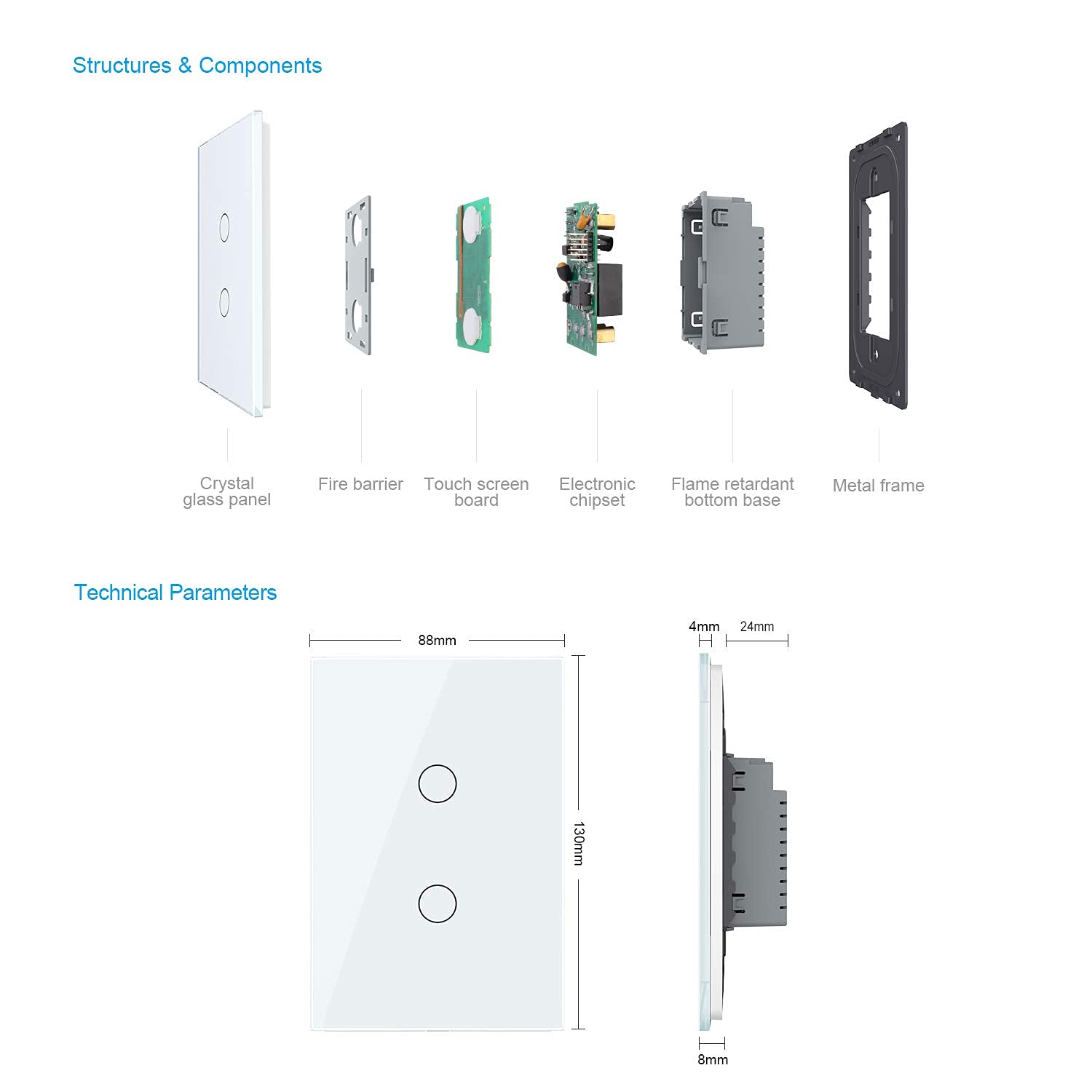 Structures & Components

Crystal glass panel

Fire barrier

Touch screen board

Electronic chipset

Flame retardant bottom base

Metal frame

Technical Parameters

88mm

130mm

4mm

24mm

8mm