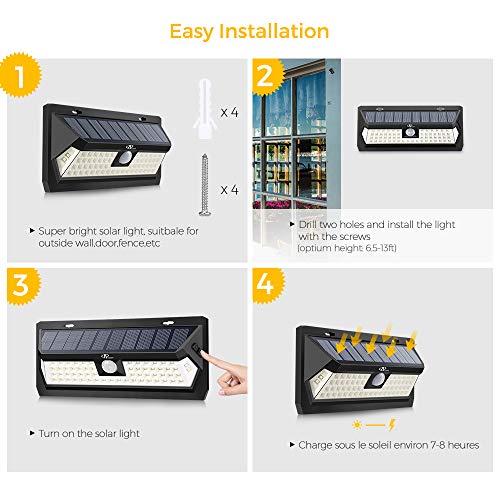 Easy Installation

1

x 4

x 4

▸ Super bright solar light, suitbale for outside wall,door,fence,etc

2

▸ Drill two holes and install the light with the screws
(optium height: 6.5-13ft)

3

▸ Turn on the solar light

4

▸ Charge sous le soleil environ 7-8 heures