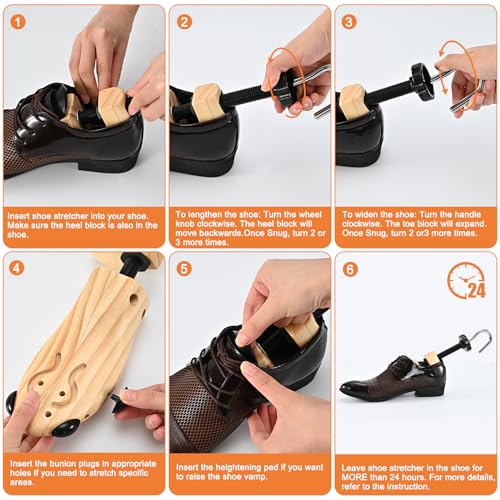 1

Insert shoe stretcher into your shoe. Make sure the heel block is also in the shoe.

2

To lengthen the shoe: Turn the wheel knob clockwise. The heel block will move backwards.Once Snug, turn 2 or 3 more times.

3

To widen the shoe: Turn the handle clockwise. The toe block will expand. Once Snug, turn 2 or3 more times.

4

Insert the bunion plugs in appropriate holes if you need to stretch specific areas.

5

Insert the heightening pad if you want to raise the shoe vamp.

6

24

Leave shoe stretcher in the shoe for MORE than 24 hours. For more details, refer to the instruction.