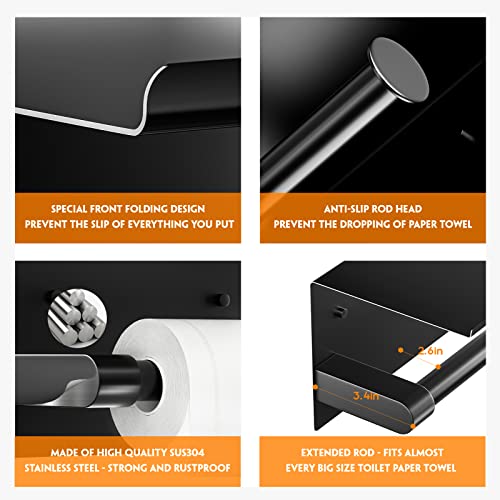 SPECIAL FRONT FOLDING DESIGN
PREVENT THE SLIP OF EVERYTHING YOU PUT

ANTI-SLIP ROD HEAD
PREVENT THE DROPPING OF PAPER TOWEL

MADE OF HIGH QUALITY SUS304
STAINLESS STEEL - STRONG AND RUSTPROOF

2.6in

3.4in

EXTENDED ROD - FITS ALMOST
EVERY BIG SIZE TOILET PAPER TOWEL