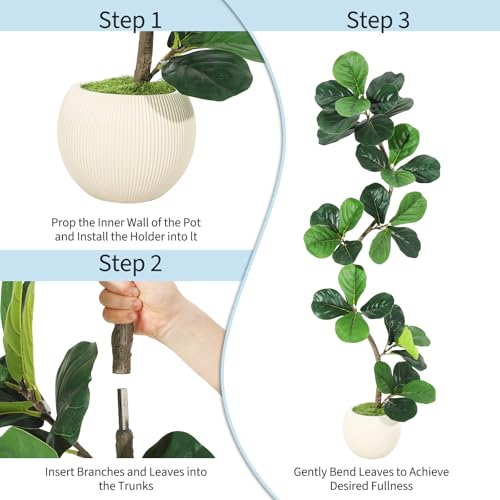 Step 1

Prop the Inner Wall of the Pot and Install the Holder into It

Step 2

Insert Branches and Leaves into the Trunks

Step 3

Gently Bend Leaves to Achieve Desired Fullness