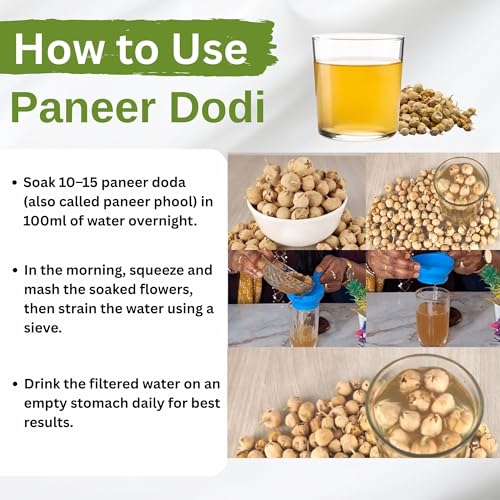 How to Use
Paneer Dodi

• Soak 10–15 paneer doda (also called paneer phool) in 100ml of water overnight.

• In the morning, squeeze and mash the soaked flowers, then strain the water using a sieve.

• Drink the filtered water on an empty stomach daily for best results.