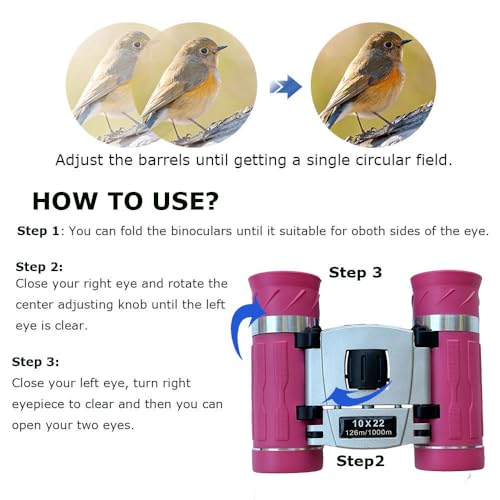 Adjust the barrels until getting a single circular field.

HOW TO USE?

Step 1: You can fold the binoculars until it suitable for oboth sides of the eye.

Step 2:
Close your right eye and rotate the center adjusting knob until the left eye is clear.

Step 3:
Close your left eye, turn right eyepiece to clear and then you can open your two eyes.

Step 3

10X22
126m/1000m

Step2