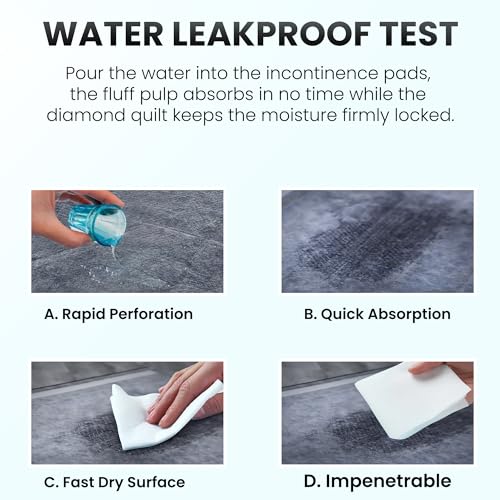 WATER LEAKPROOF TEST

Pour the water into the incontinence pads, the fluff pulp absorbs in no time while the diamond quilt keeps the moisture firmly locked.

A. Rapid Perforation

B. Quick Absorption

C. Fast Dry Surface

D. Impenetrable