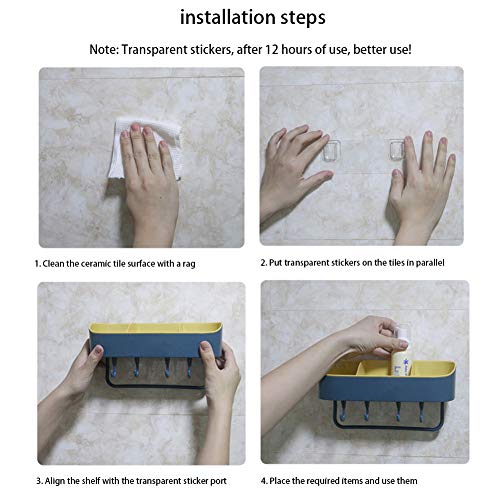 installation steps

Note: Transparent stickers, after 12 hours of use, better use!

1. Clean the ceramic tile surface with a rag

2. Put transparent stickers on the tiles in parallel

3. Align the shelf with the transparent sticker port

4. Place the required items and use them