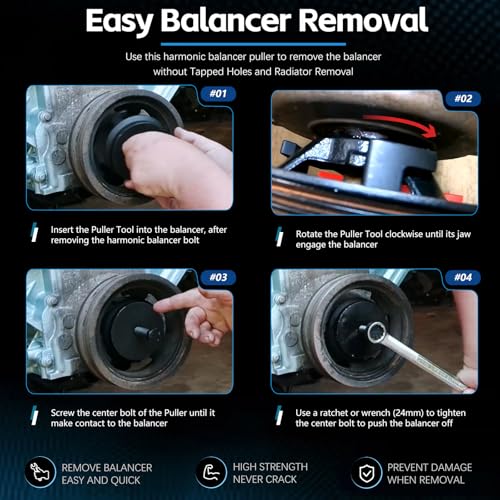 Easy Balancer Removal

Use this harmonic balancer puller to remove the balancer without Tapped Holes and Radiator Removal

#01

Insert the Puller Tool into the balancer, after removing the harmonic balancer bolt

#02

Rotate the Puller Tool clockwise until its jaw engage the balancer

#03

Screw the center bolt of the Puller until it make contact to the balancer

#04

Use a ratchet or wrench (24mm) to tighten the center bolt to push the balancer off

REMOVE BALANCER EASY AND QUICK

HIGH STRENGTH NEVER CRACK

PREVENT DAMAGE WHEN REMOVAL