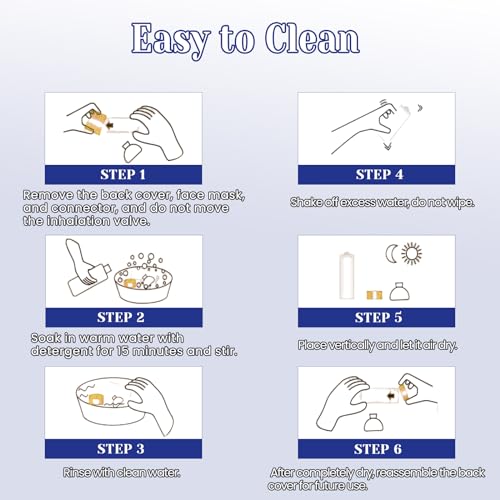 Easy to Clean

STEP 1

Remove the back cover, face mask, and connector, and do not move the inhalation valve.

STEP 2

Soak in warm water with detergent for 15 minutes and stir.

STEP 3

Rinse with clean water.

STEP 4

Shake off excess water, do not wipe.

STEP 5

Place vertically and let it air dry.

STEP 6

After completely dry, reassemble the back cover for future use.