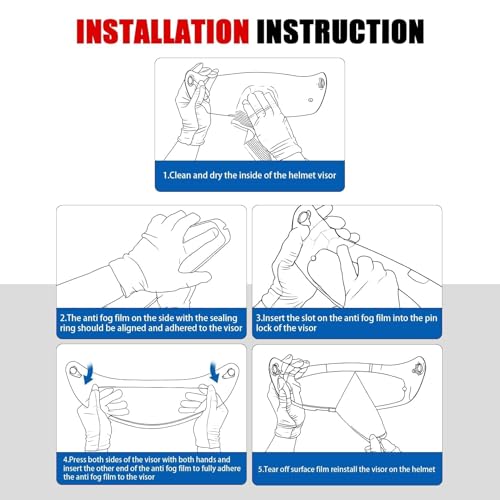 INSTALLATION INSTRUCTION

1.Clean and dry the inside of the helmet visor

2.The anti fog film on the side with the sealing ring should be aligned and adhered to the visor

3.Insert the slot on the anti fog film into the pin lock of the visor

4.Press both sides of the visor with both hands and insert the other end of the anti fog film to fully adhere the anti fog film to the visor

5.Tear off surface film reinstall the visor on the helmet