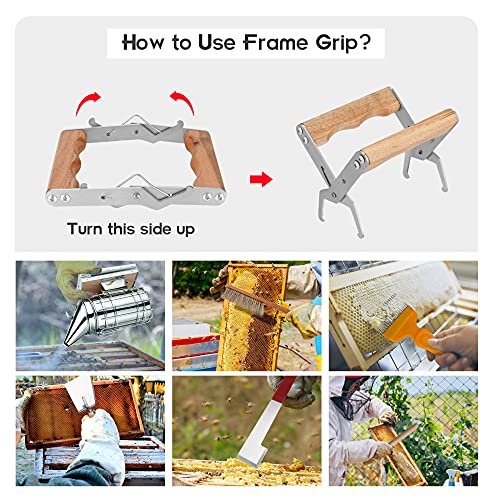 How to Use Frame Grip?

Turn this side up