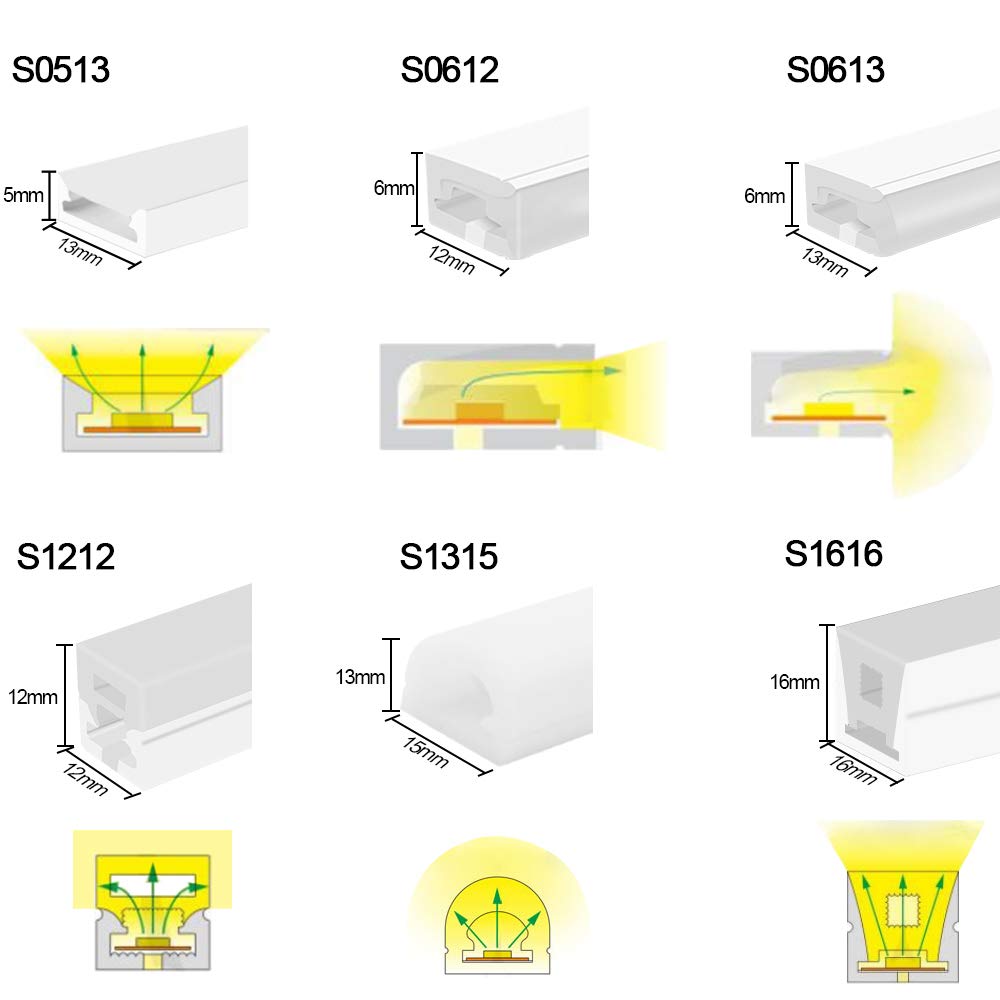 S0513

5mm

13mm

S0612

6mm

12mm

S0613

6mm

13mm

S1212

12mm

12mm

S1315

13mm

15mm

S1616

16mm

16mm