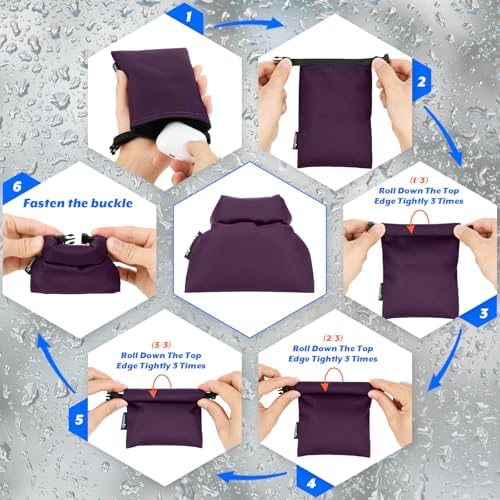 1

2

(1/3)
Roll Down The Top Edge Tightly 3 Times

3

(2/3)
Roll Down The Top Edge Tightly 3 Times

4

(3/3)
Roll Down The Top Edge Tightly 3 Times

5

6
Fasten the buckle